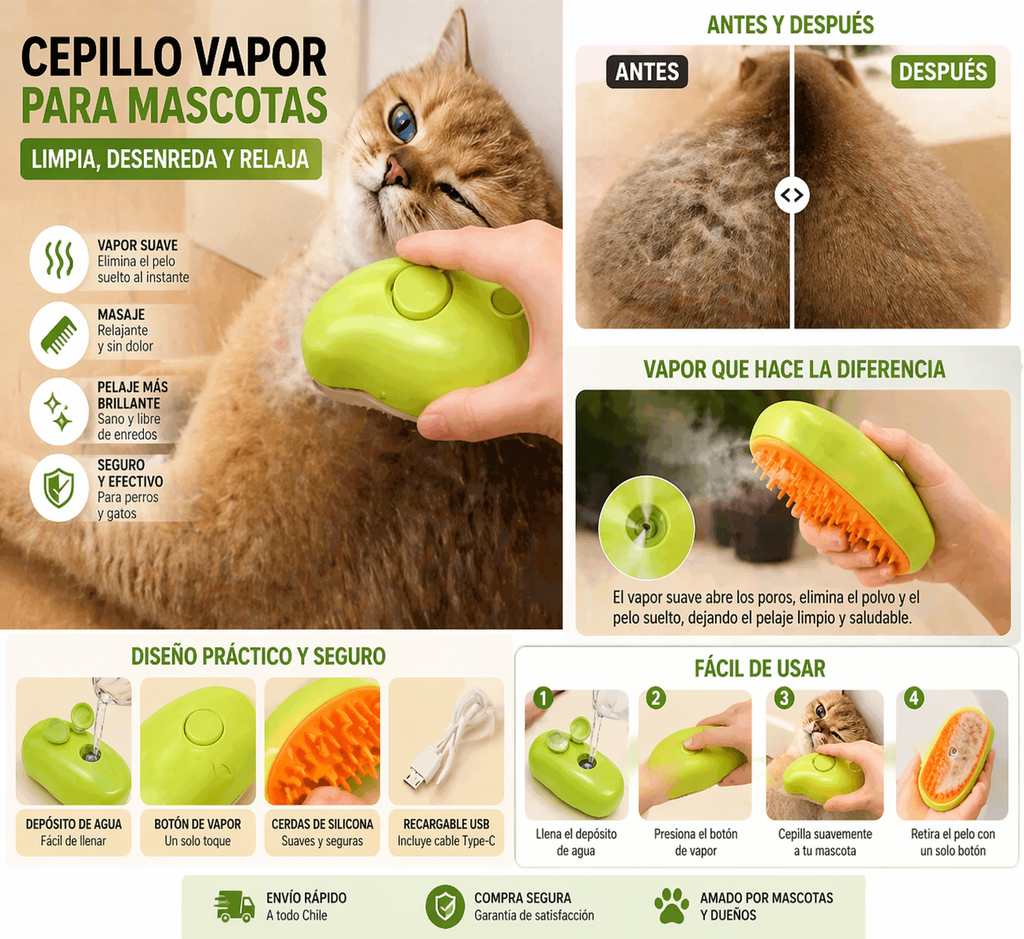 CEPILLO VAPOR
PARA MASCOTAS
LIMPIA, DESENREDA Y RELAJA

VAPOR SUAVE
Elimina el pelo suelto al instante

MASAJE
Relajante y sin dolor

PELAJE MÁS BRILLANTE
Sano y libre de enredos

SEGURO Y EFECTIVO
Para perros y gatos

ANTES Y DESPUÉS
ANTES
DESPUÉS

VAPOR QUE HACE LA DIFERENCIA
El vapor suave abre los poros, elimina el polvo y el pelo suelto, dejando el pelaje limpio y saludable.

DISEÑO PRÁCTICO Y SEGURO
DEPÓSITO DE AGUA
Fácil de llenar
BOTÓN DE VAPOR
Un solo toque
CERDAS DE SILICONA
Suaves y seguras
RECARGABLE USB
Incluye cable Type-C

FÁCIL DE USAR
1
Llena el depósito de agua
2
Presiona el botón de vapor
3
Cepilla suavemente a tu mascota
4
Retira el pelo con un solo botón

ENVÍO RÁPIDO
A todo Chile
COMPRA SEGURA
Garantía de satisfacción
AMADO POR MASCOTAS Y DUEÑOS